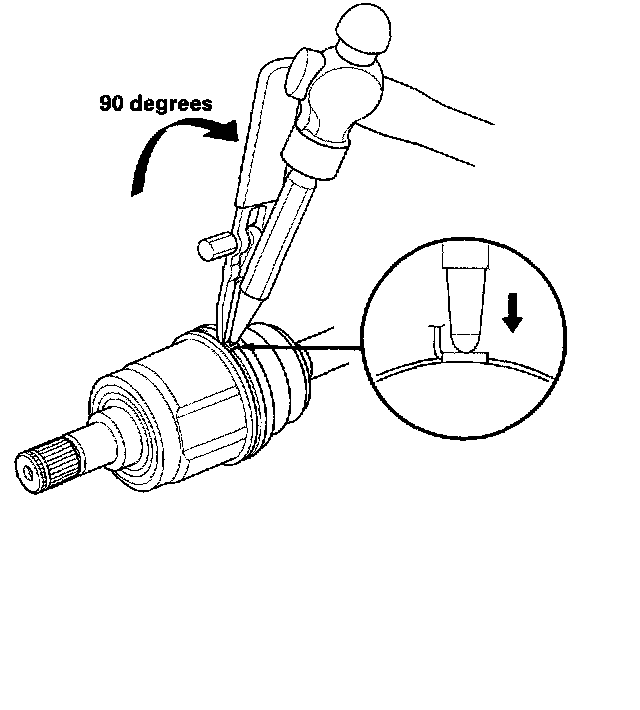 90 degrees