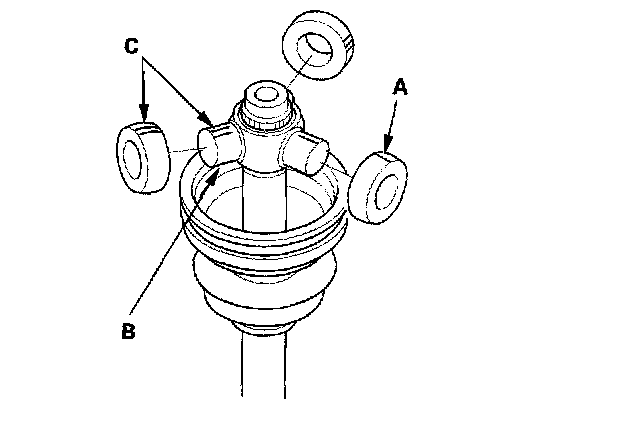 C
A
B