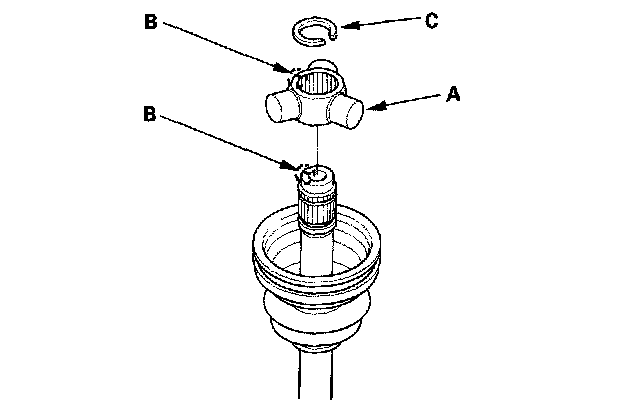 B
C
A
B