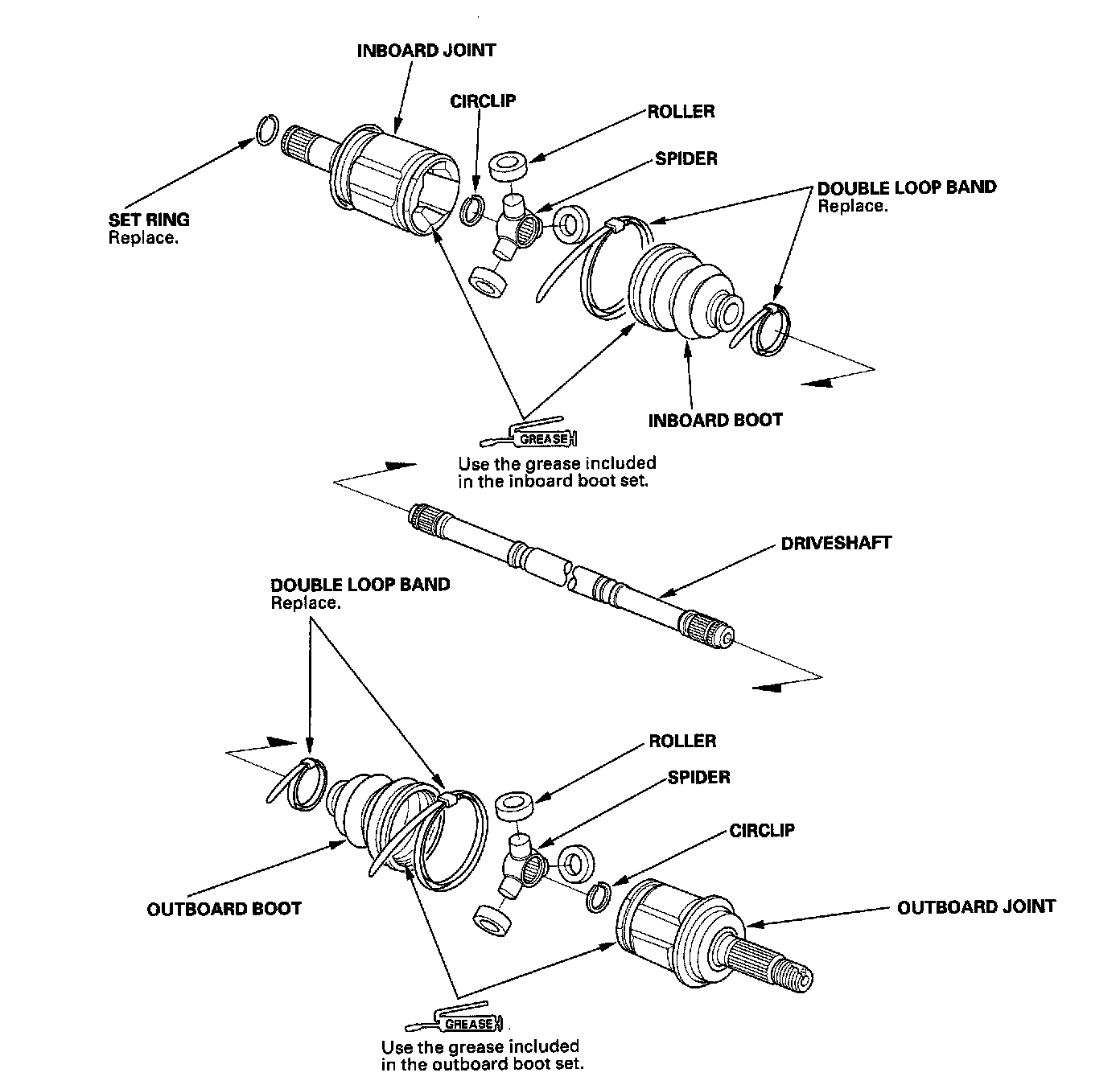 INBOARD JOINT

CIRCLIP

ROLLER

SPIDER

DOUBLE LOOP BAND
Replace.

SET RING
Replace.

INBOARD BOOT

GREASE

Use the grease included in the inboard boot set.

DRIVESHAFT

DOUBLE LOOP BAND
Replace.

ROLLER

SPIDER

CIRCLIP

OUTBOARD BOOT

OUTBOARD JOINT

GREASE

Use the grease included in the outboard boot set.