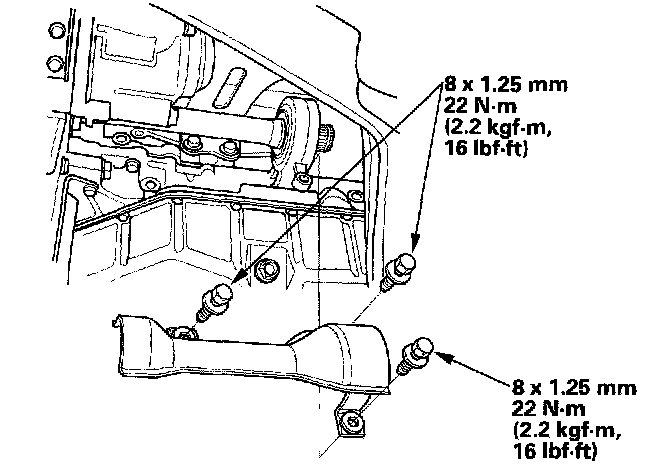 8 x 1.25 mm
22 N·m
(2.2 kgf·m,
16 lbf·ft)

8 x 1.25 mm
22 N·m
(2.2 kgf·m,
16 lbf·ft)