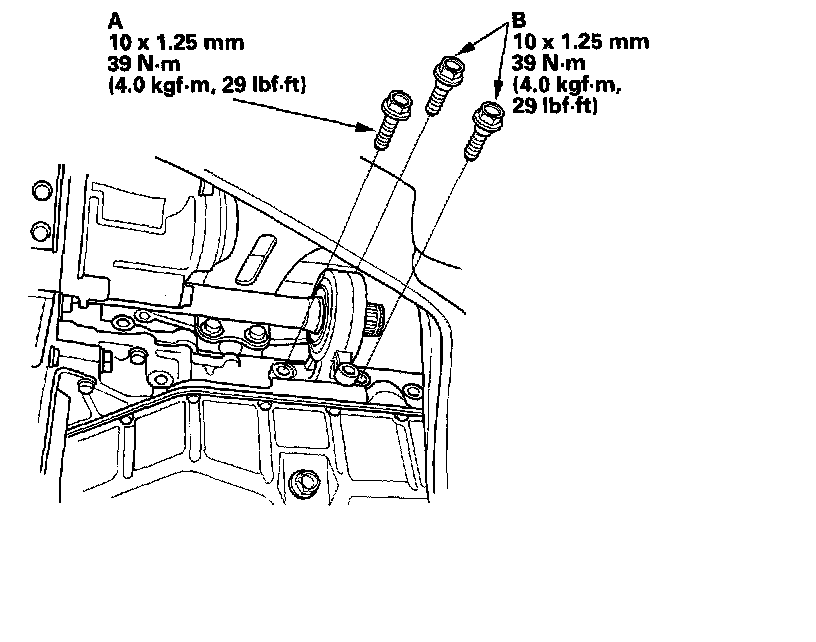 A
10 x 1.25 mm
39 N·m
(4.0 kgf·m, 29 lbf·ft)

B
10 x 1.25 mm
39 N·m
(4.0 kgf·m,
29 lbf·ft)