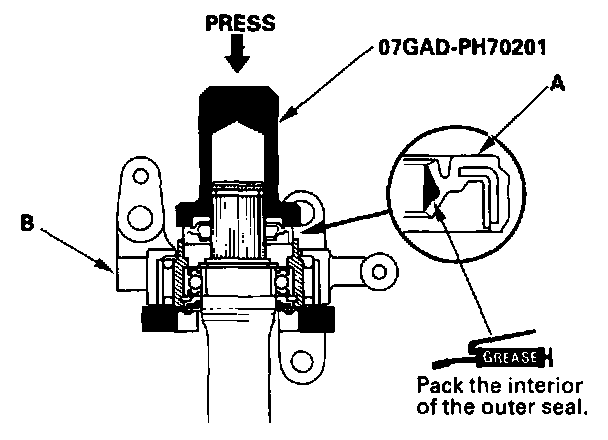 PRESS

07GAD-PH70201

A

B

GREASE

Pack the interior of the outer seal.