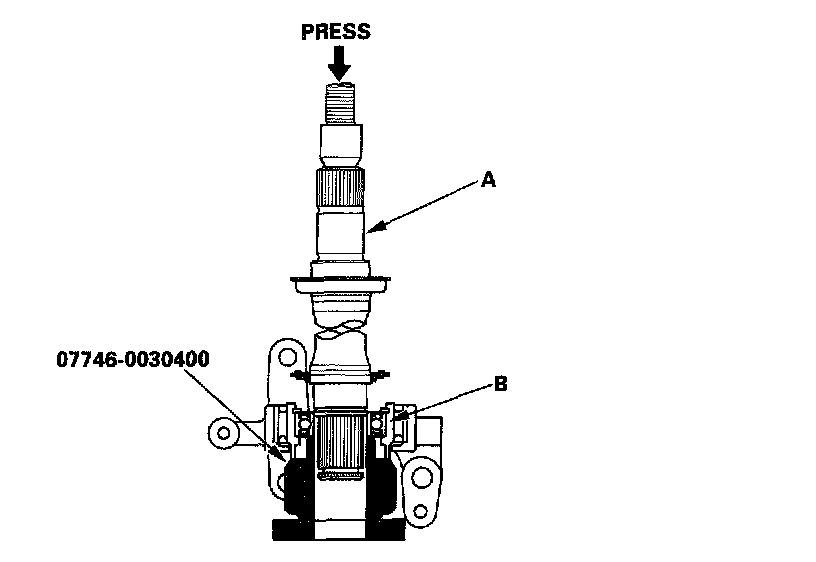 PRESS

A

07746-0030400

B