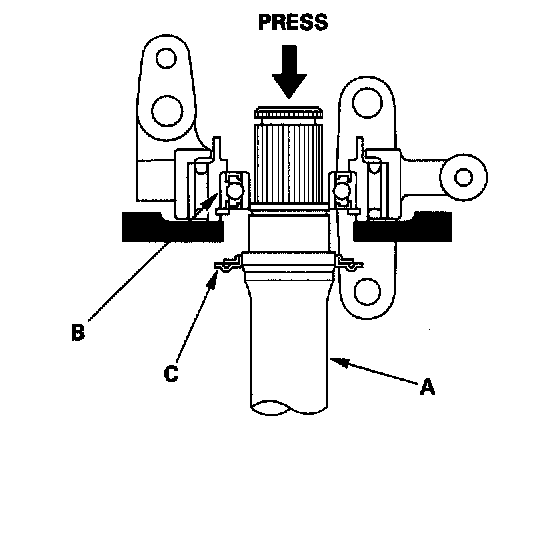 PRESS

B

C

A