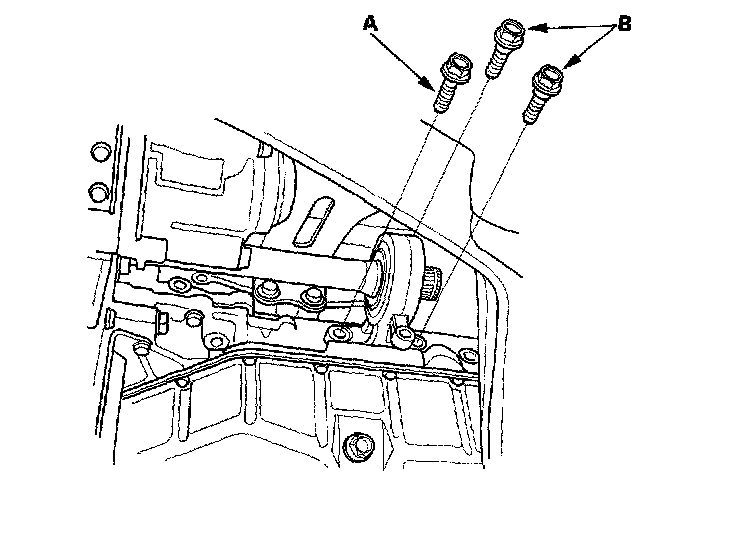 A
B