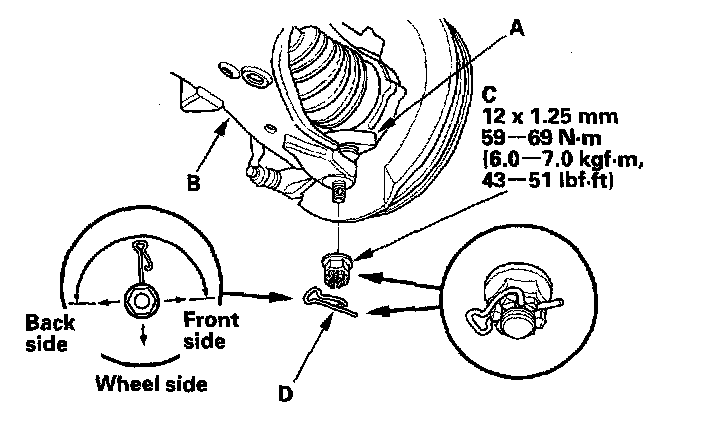 A

C
12 x 1.25 mm
59—69 N·m
(6.0—7.0 kgf·m,
43—51 lbf·ft)

B

Back side

Front side

Wheel side

D