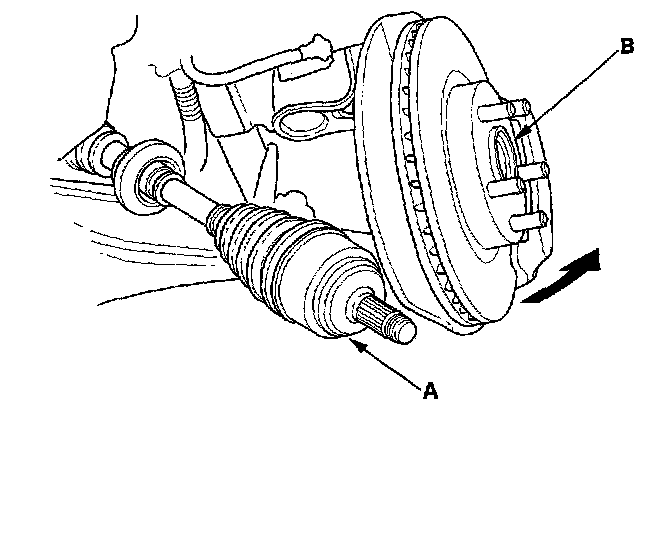 B

A