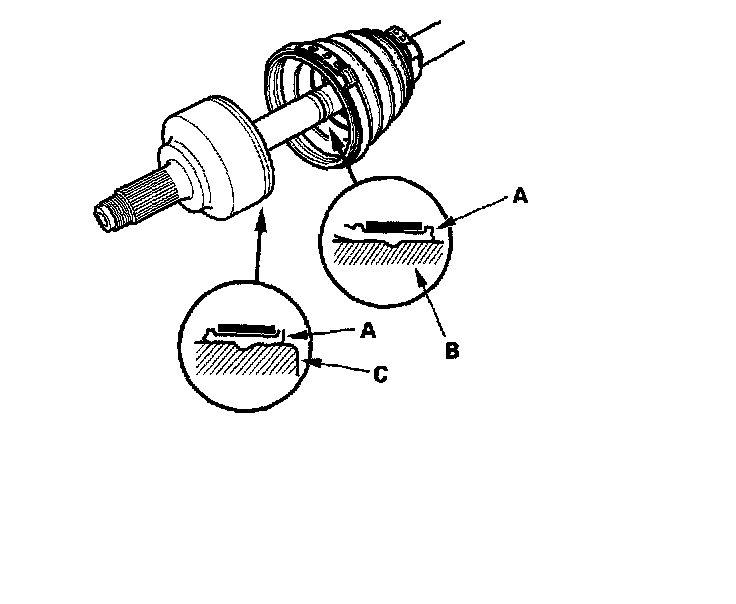 A
B
A
C