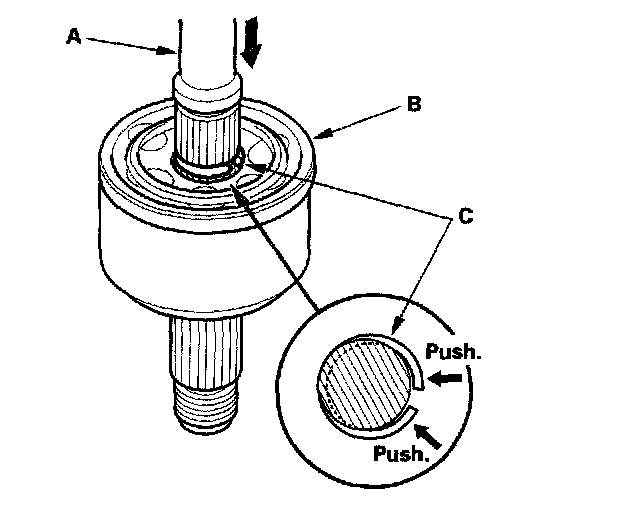 A

B

C

Push.

Push.