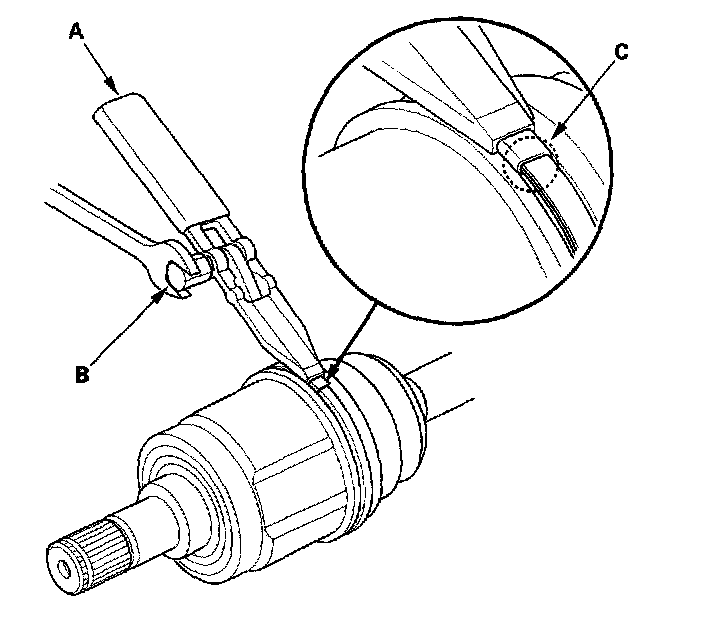 A
C
B