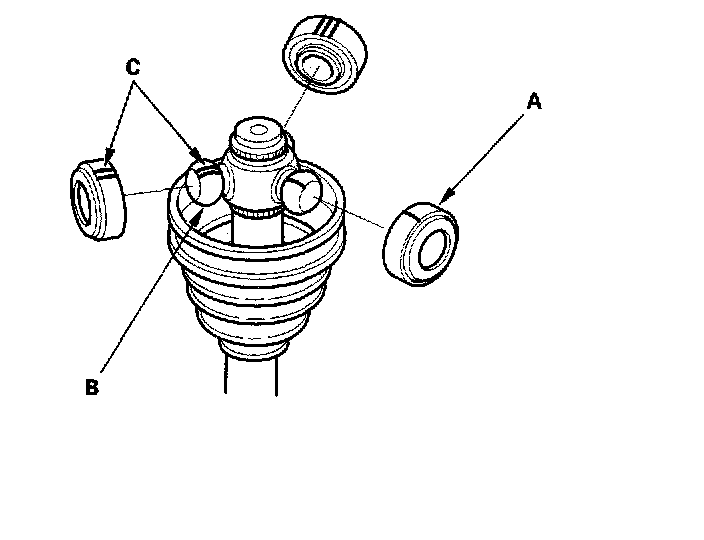 C

A

B