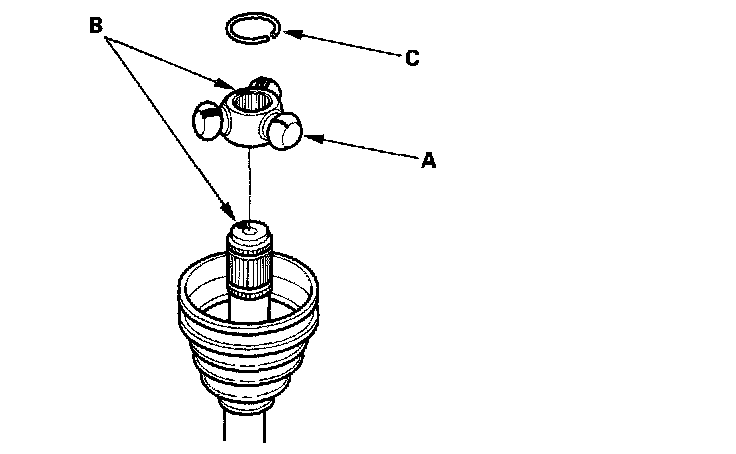 B
C
A