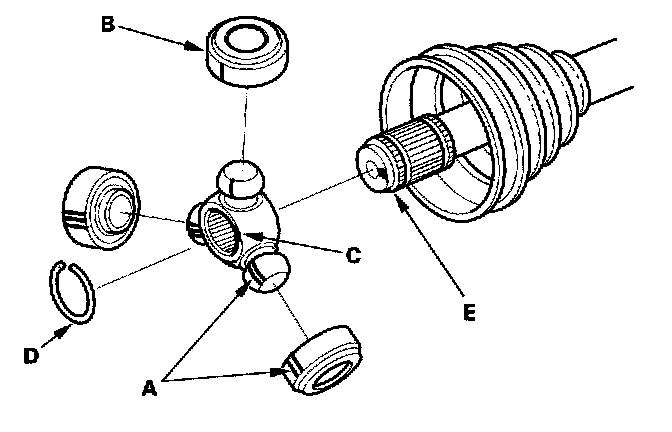 B
C
E
D
A