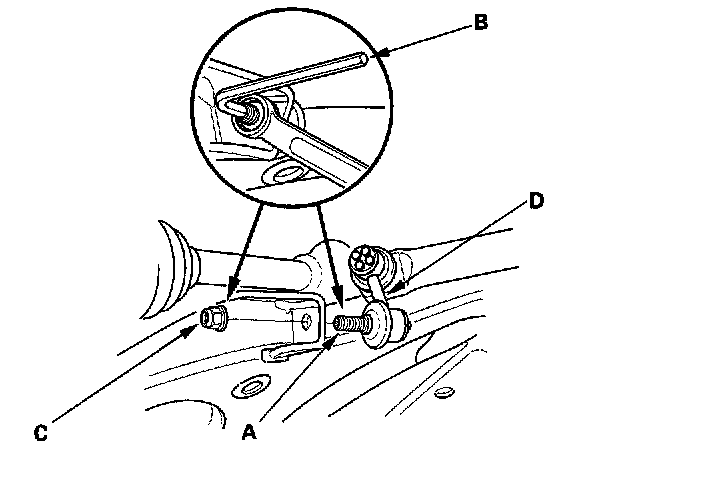 B
D
C
A