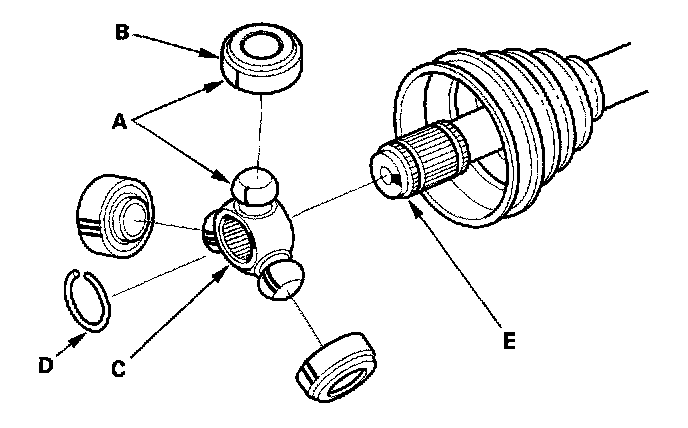 B
A
D
C
E