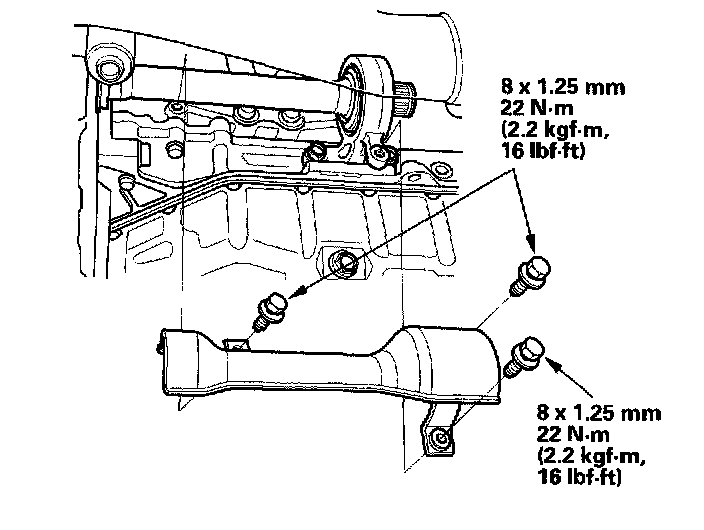 8 x 1.25 mm
22 N·m
(2.2 kgf·m,
16 lbf·ft)

8 x 1.25 mm
22 N·m
(2.2 kgf·m,
16 lbf·ft)