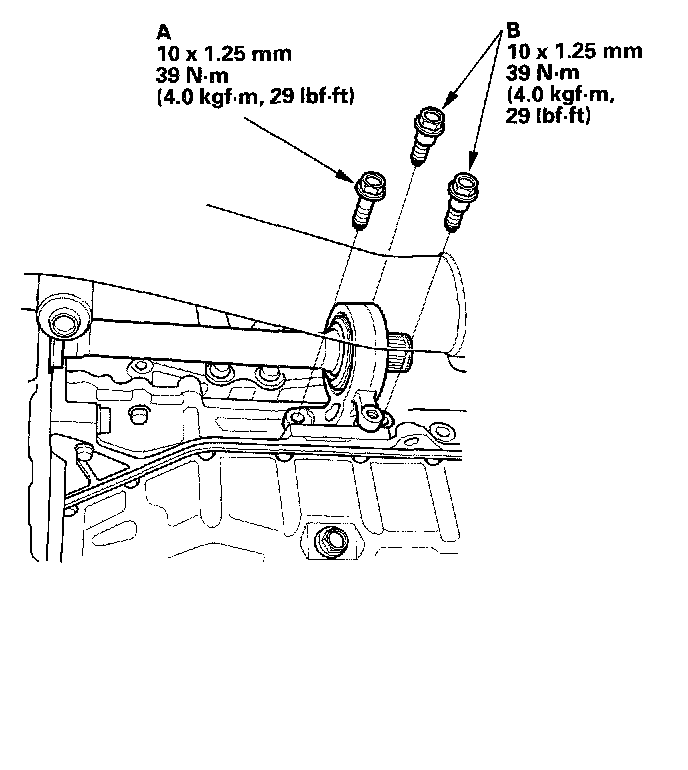 A
10 x 1.25 mm
39 N·m
(4.0 kgf·m, 29 lbf·ft)

B
10 x 1.25 mm
39 N·m
(4.0 kgf·m,
29 lbf·ft)