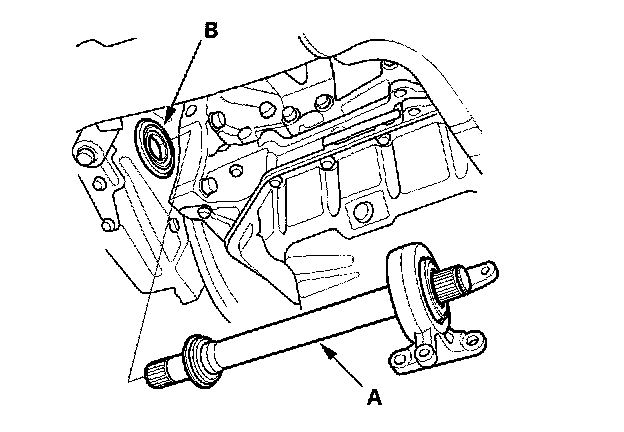 B

A