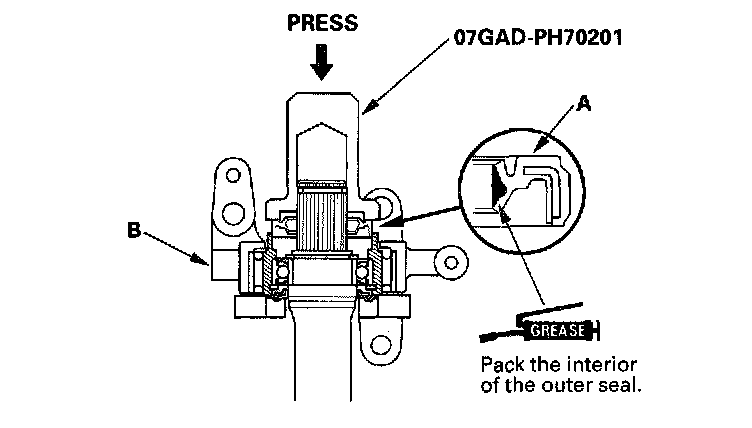 PRESS

07GAD-PH70201

A

B

GREASE

Pack the interior of the outer seal.