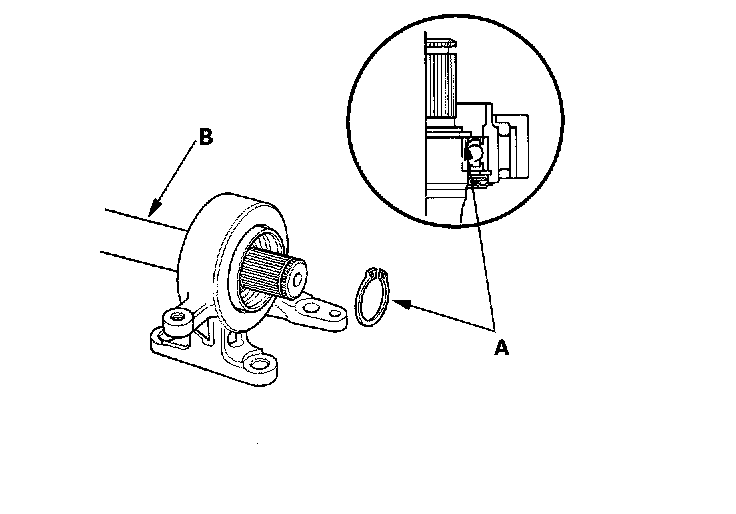 B

A