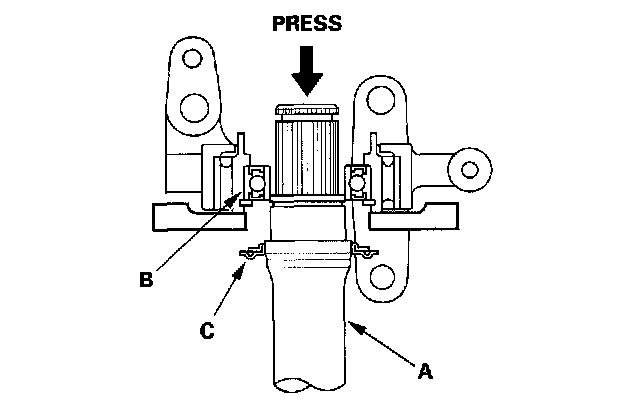 PRESS

B

C

A