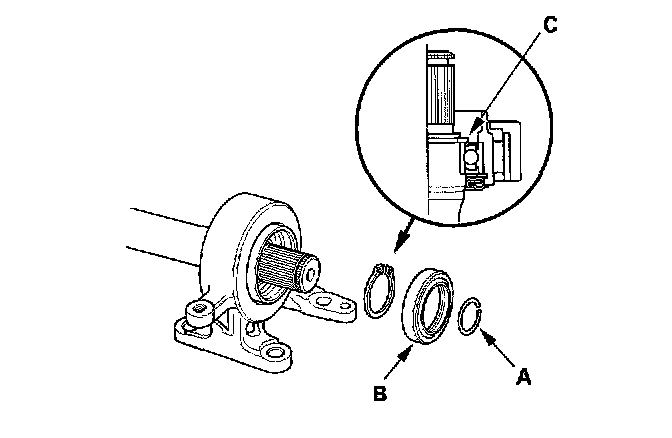 C

B

A