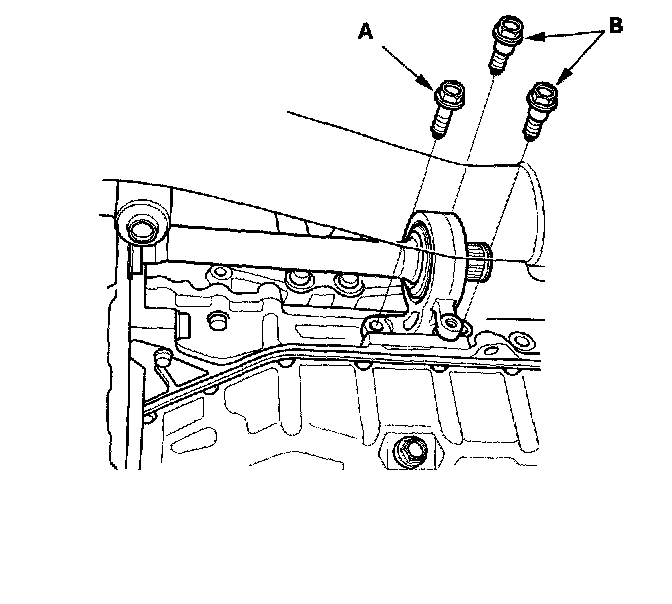 A
B