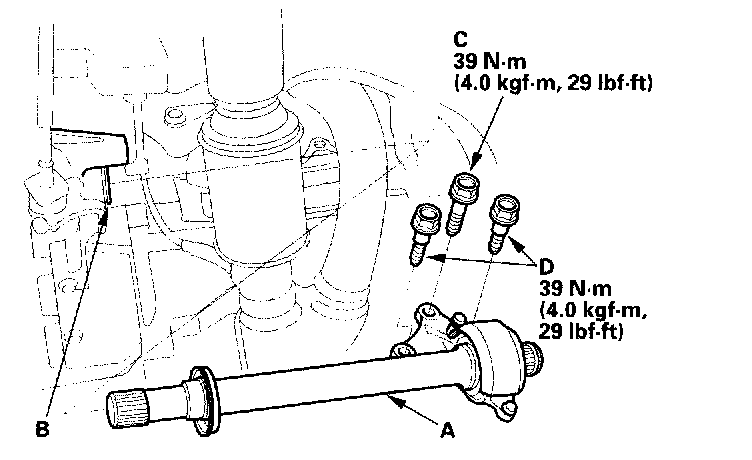 C
39 N·m
(4.0 kgf·m, 29 lbf·ft)

D
39 N·m
(4.0 kgf·m,
29 lbf·ft)

B

A