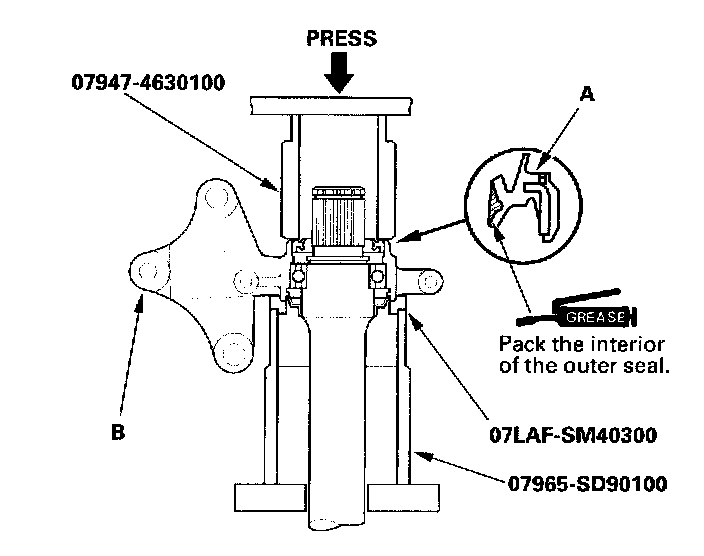 PRESS

07947-4630100

A

GREASE

Pack the interior of the outer seal.

B

07LAF-SM40300

07965-SD90100