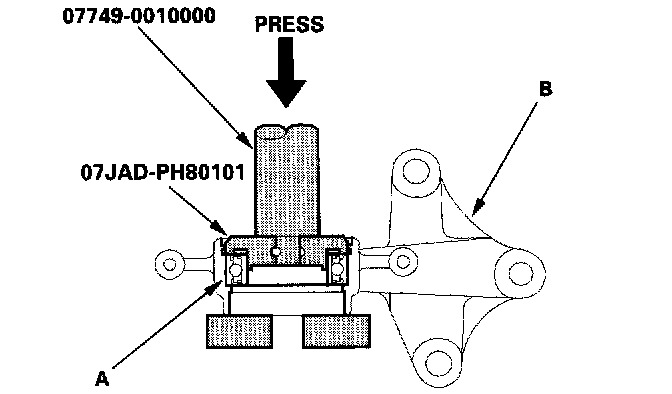 07749-0010000

PRESS

B

07JAD-PH80101

A