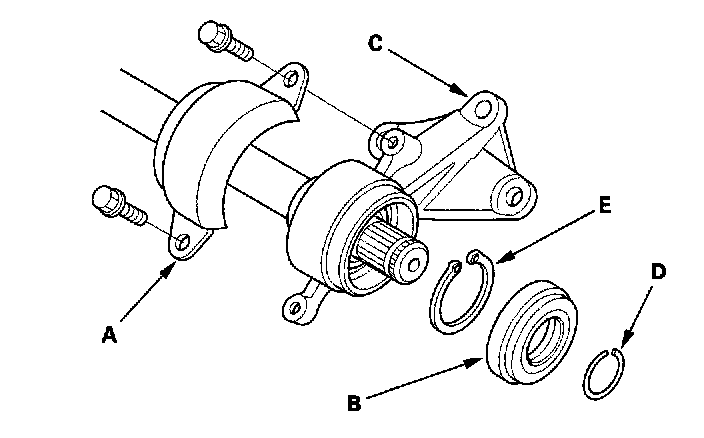 C
E
D
A
B