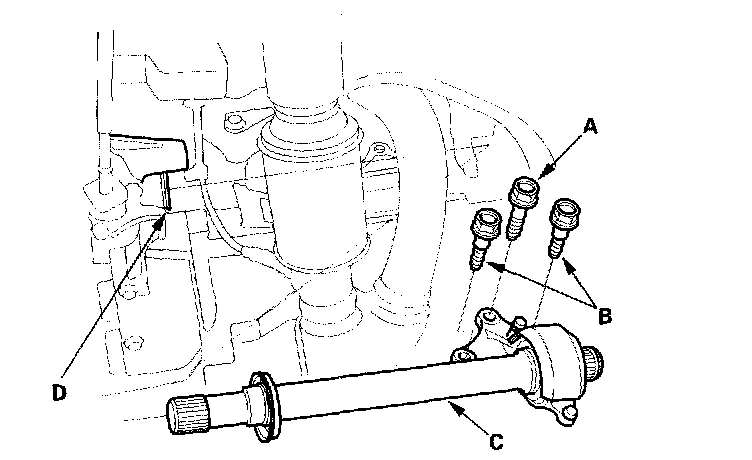 A
B
D
C