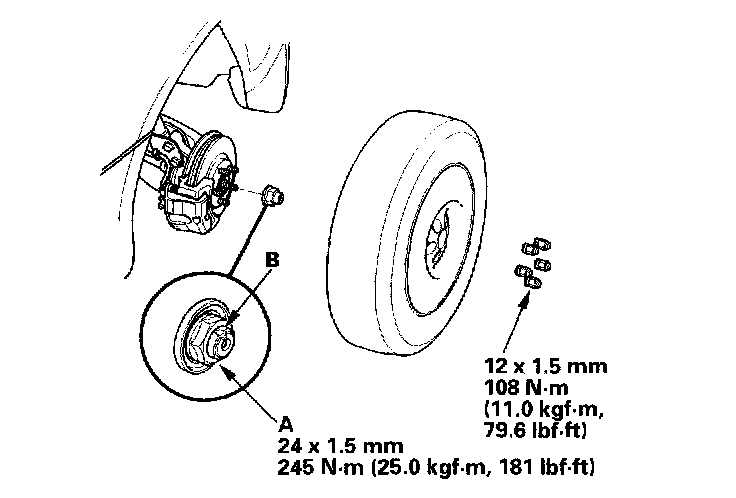 B

12 x 1.5 mm
108 N·m
(11.0 kgf·m,
79.6 lbf·ft)

A
24 x 1.5 mm
245 N·m (25.0 kgf·m, 181 lbf·ft)