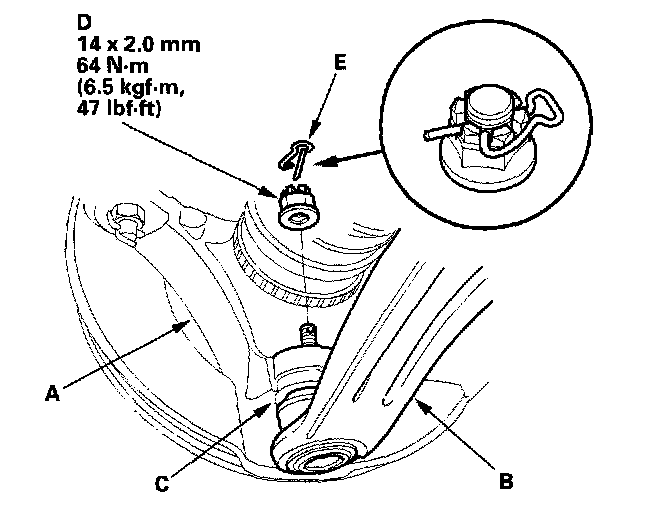 D
14 x 2.0 mm
64 N·m
(6.5 kgf·m,
47 lbf·ft)

E

A

C

B