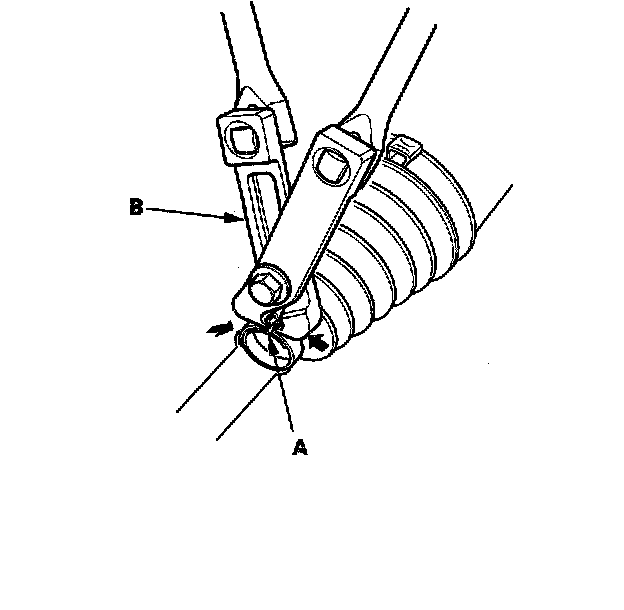 B
A