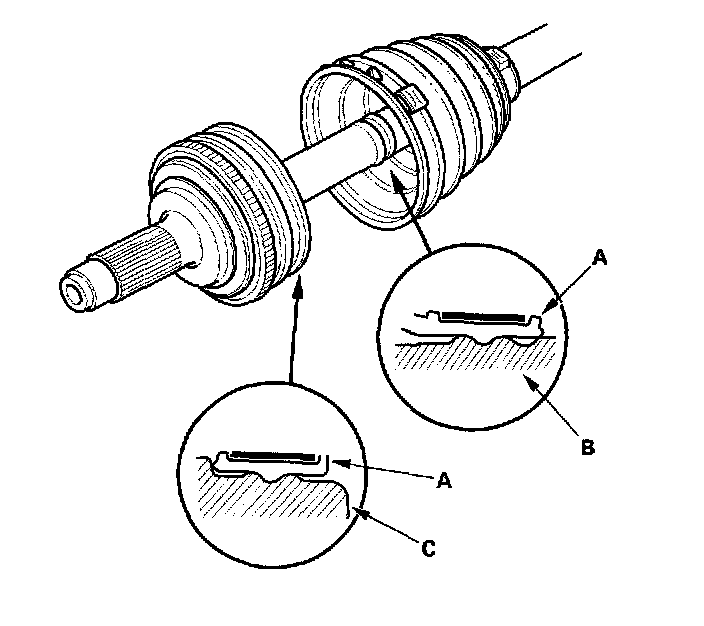 A

B

A

C