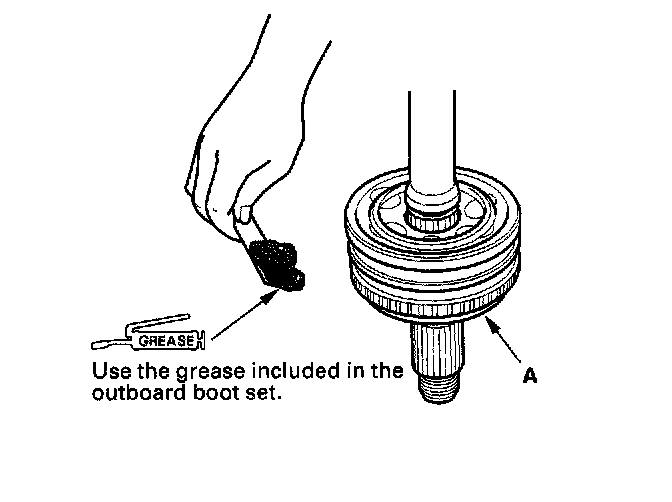 GREASE

Use the grease included in the outboard boot set.

A