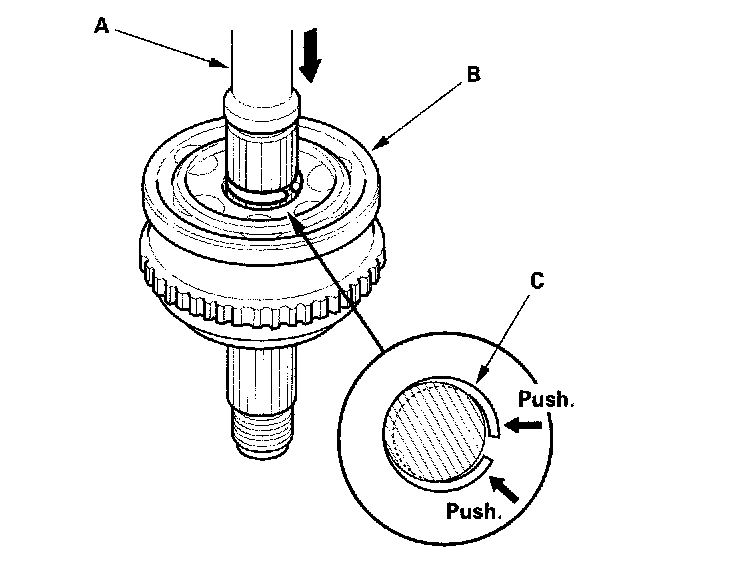 A
B
C
Push.
Push.