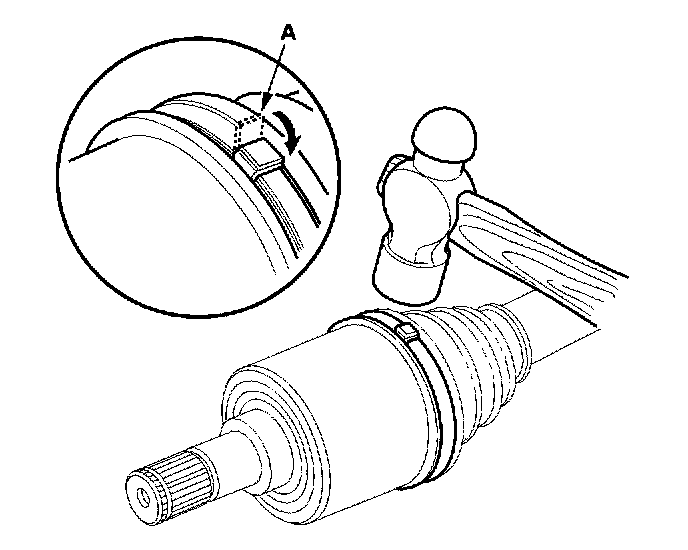 A