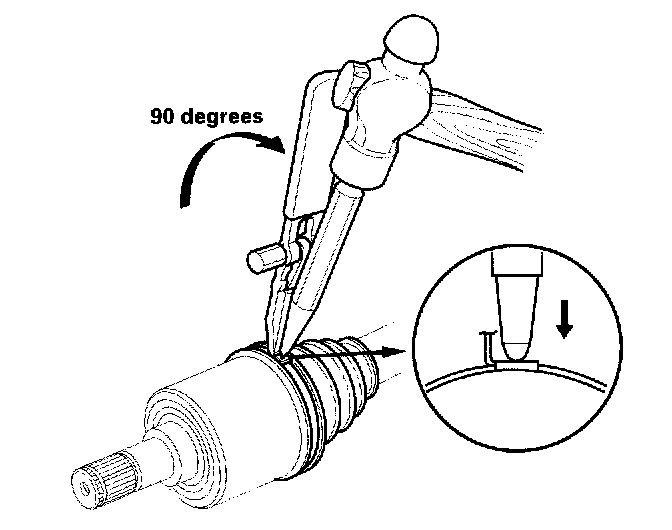 90 degrees