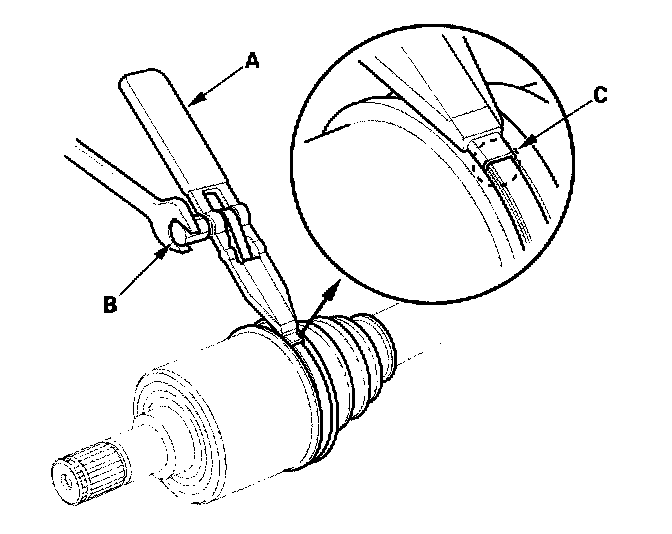 A

C

B