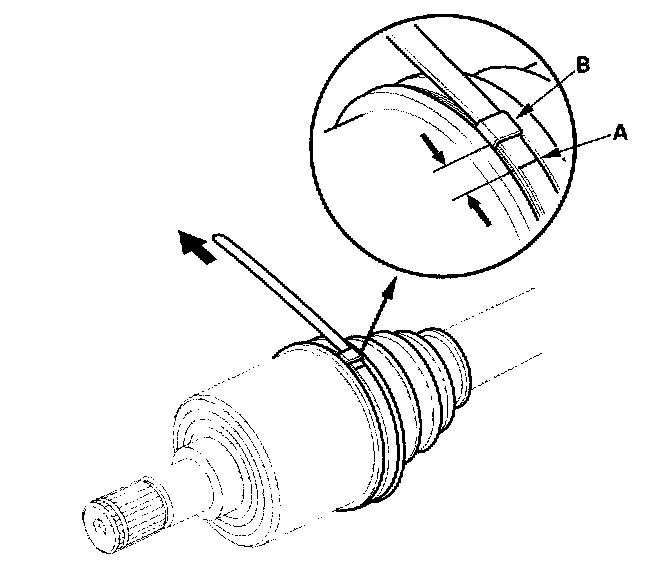 B
A