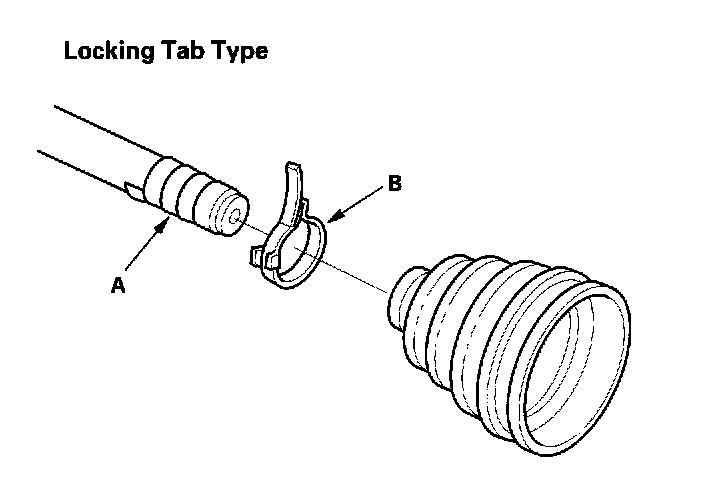 Locking Tab Type

B

A