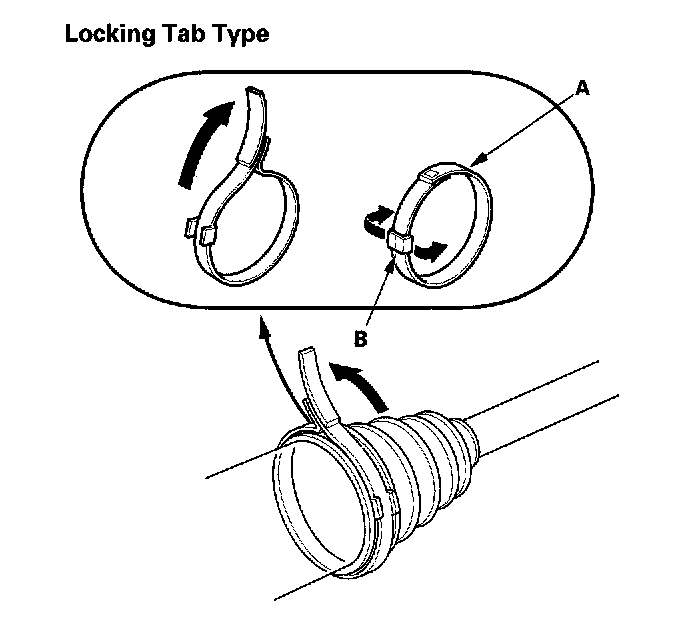 Locking Tab Type

A

B