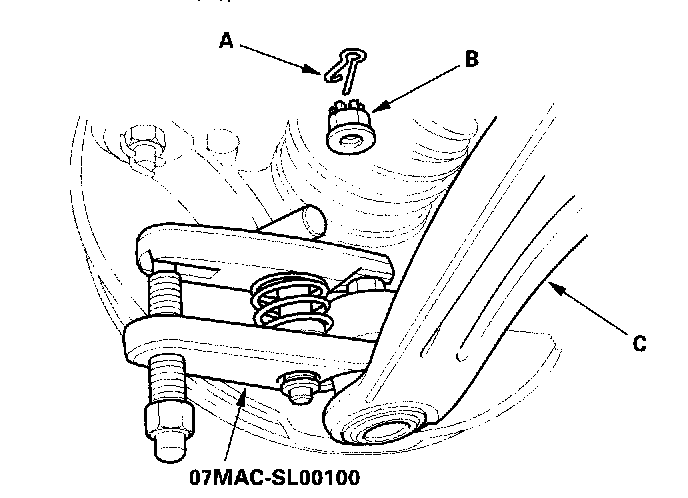 A

B

C

07MAC-SL00100