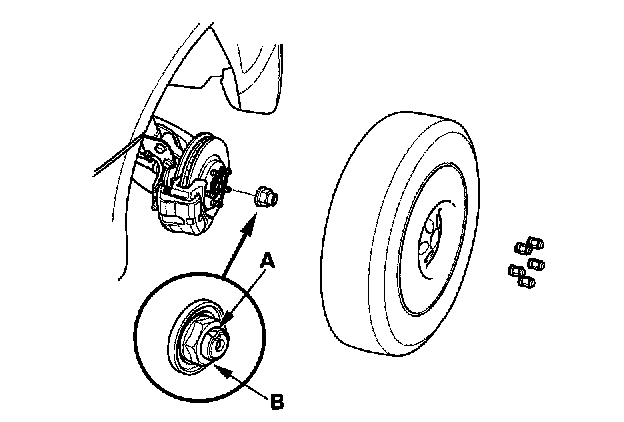 A

B