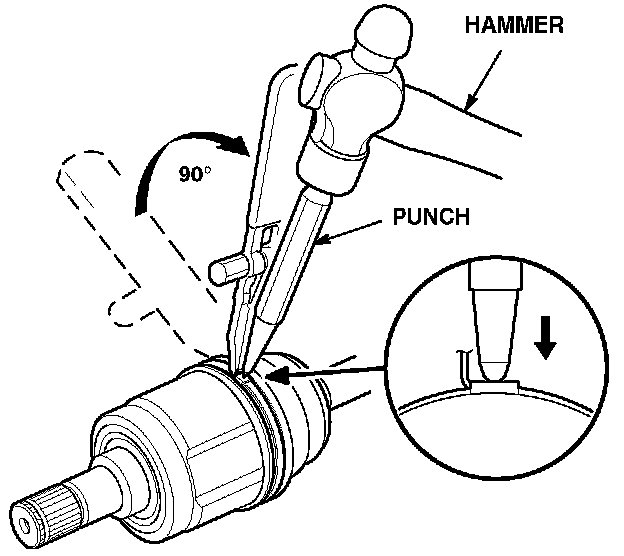 HAMMER

90°

PUNCH