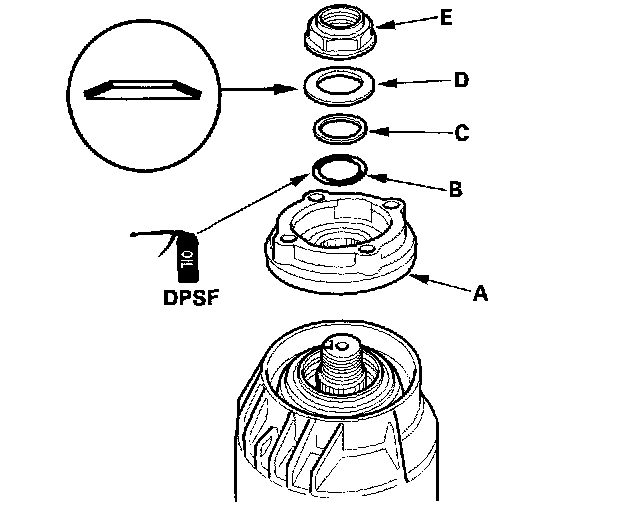 E
D
C
B
OIL
DPSF
A