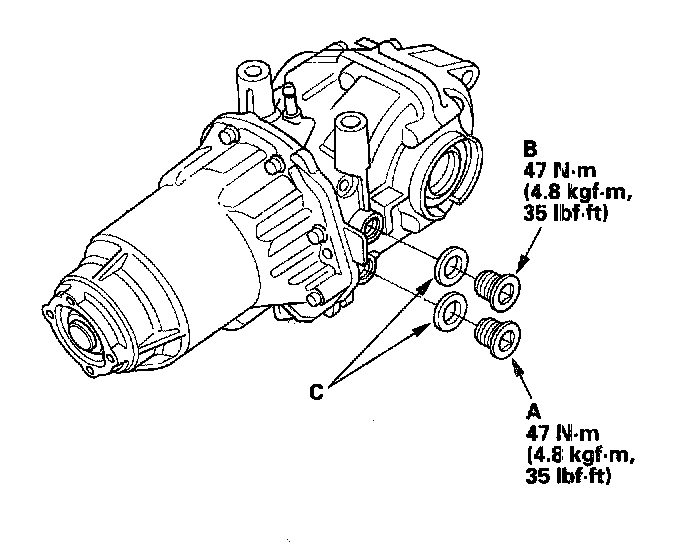 B
47 N·m
(4.8 kgf·m,
35 lbf·ft)

C

A
47 N·m
(4.8 kgf·m,
35 lbf·ft)